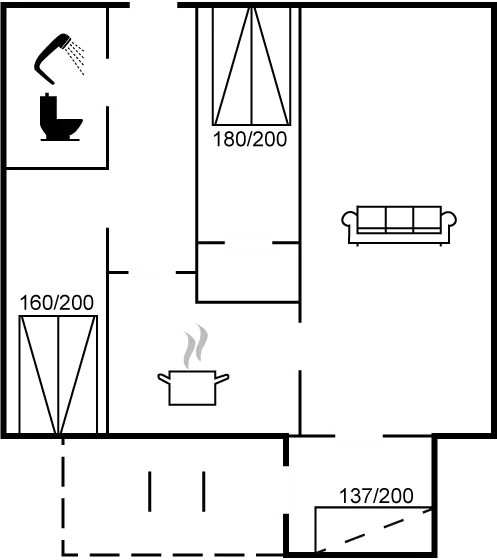 180/200

160/200

137/200