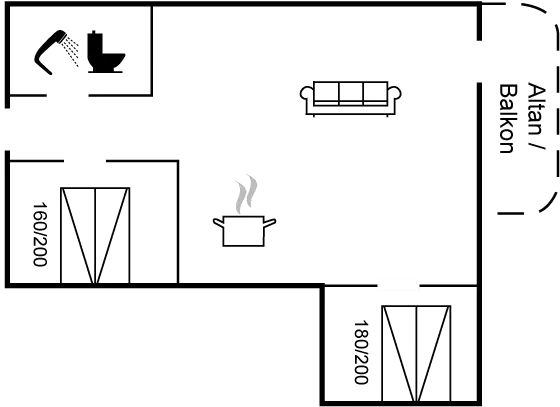 Altan /
Balkon

160/200

180/200