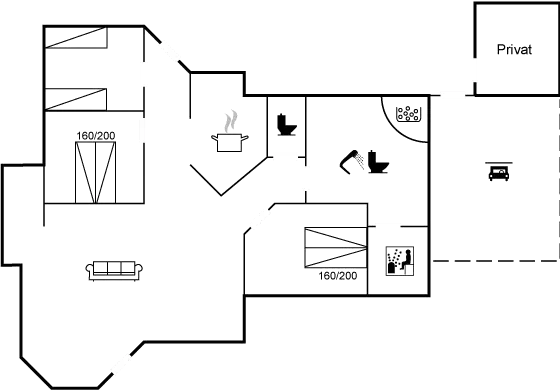 Privat

160/200

160/200