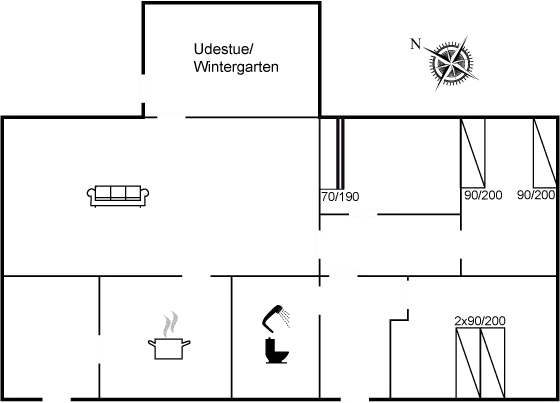 Udestue/
Wintergarten

N

70/190

90/200

90/200

2x90/200